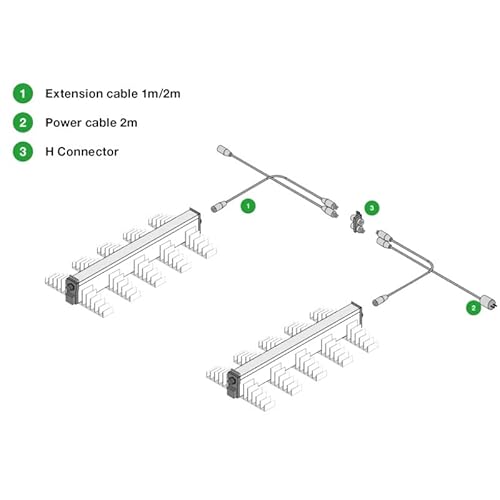 1 Extension cable 1m/2m
2 Power cable 2m
3 H Connector

1

3

2